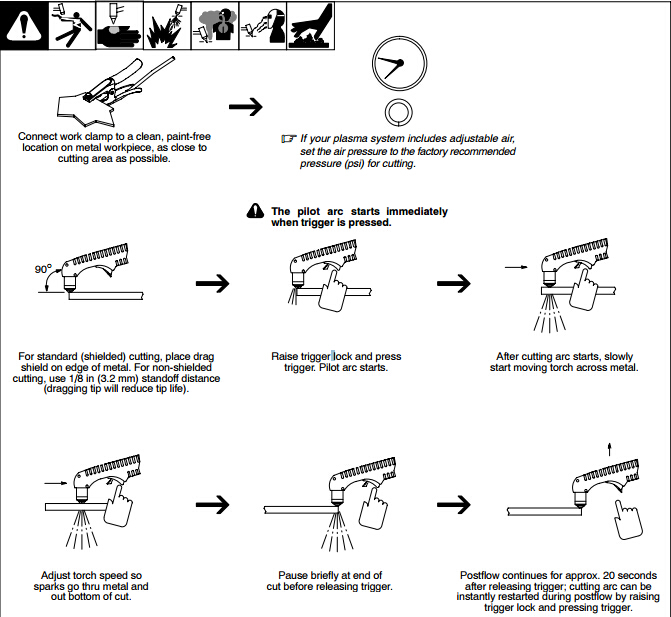 Connect work clamp to a clean, paint-free location on metal workpiece, as close to cutting area as possible.

If your plasma system includes adjustable air, set the air pressure to the factory recommended pressure (psi) for cutting.

The pilot arc starts immediately when trigger is pressed.

90°

For standard (shielded) cutting, place drag shield on edge of metal. For non-shielded cutting, use 1/8 in (3.2 mm) standoff distance (dragging tip will reduce tip life).

Raise trigger lock and press trigger. Pilot arc starts.

After cutting arc starts, slowly start moving torch across metal.

Adjust torch speed so sparks go thru metal and out bottom of cut.

Pause briefly at end of cut before releasing trigger.

Postflow continues for approx. 20 seconds after releasing trigger; cutting arc can be instantly restarted during postflow by raising trigger lock and pressing trigger.